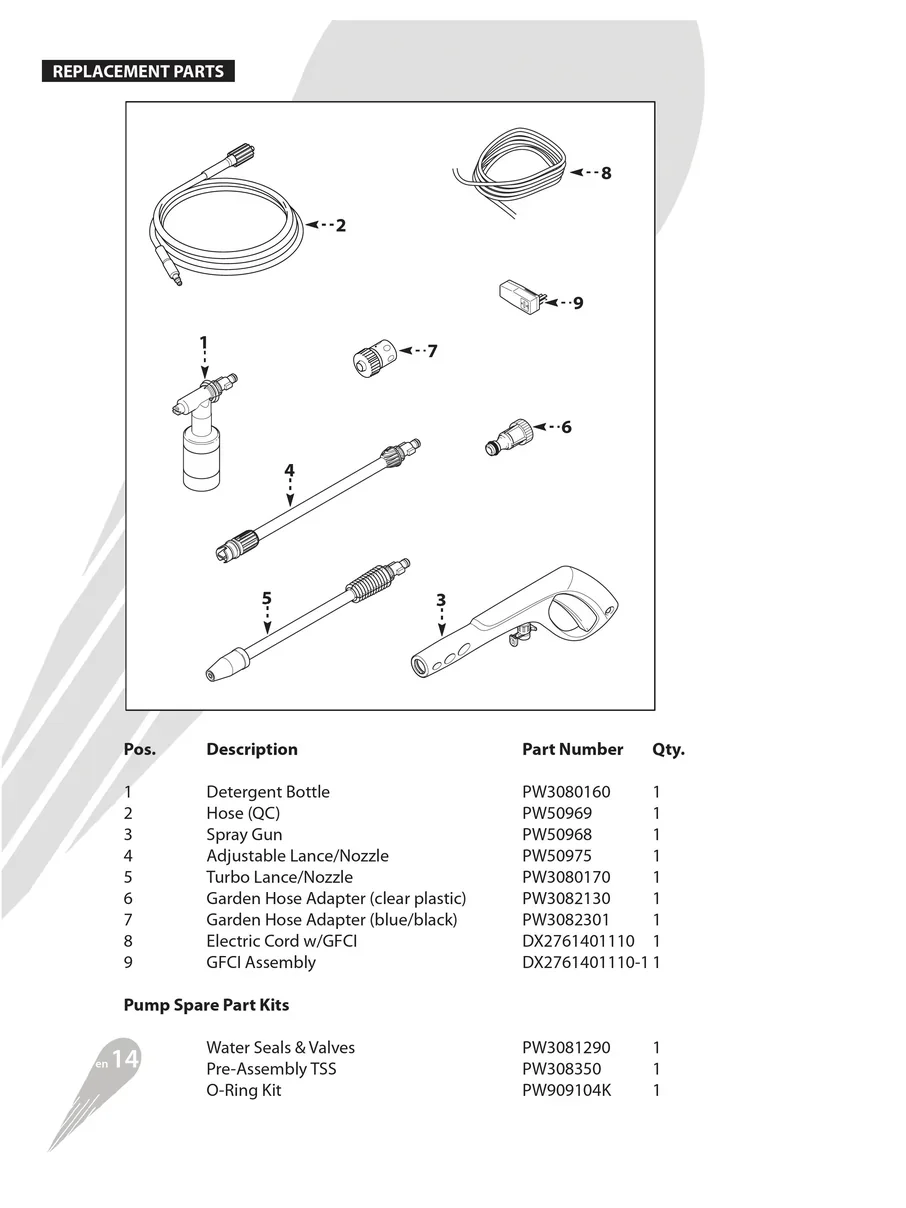 REPLACEMENT PARTS

8

2

9

1

7

6

4

5

3

| Pos. | Description | Part Number | Qty. |
|---|---|---|---|
| 1 | Detergent Bottle | PW3080160 | 1 |
| 2 | Hose (QC) | PW50969 | 1 |
| 3 | Spray Gun | PW50968 | 1 |
| 4 | Adjustable Lance/Nozzle | PW50975 | 1 |
| 5 | Turbo Lance/Nozzle | PW3080170 | 1 |
| 6 | Garden Hose Adapter (clear plastic) | PW3082130 | 1 |
| 7 | Garden Hose Adapter (blue/black) | PW3082301 | 1 |
| 8 | Electric Cord w/GFCI | DX2761401110 | 1 |
| 9 | GFCI Assembly | DX2761401110-1 | 1 |

Pump Spare Part Kits

| | | | |
|---|---|---|---|
| | Water Seals & Valves | PW3081290 | 1 |
| | Pre-Assembly TSS | PW308350 | 1 |
| | O-Ring Kit | PW909104K | 1 |

en 14